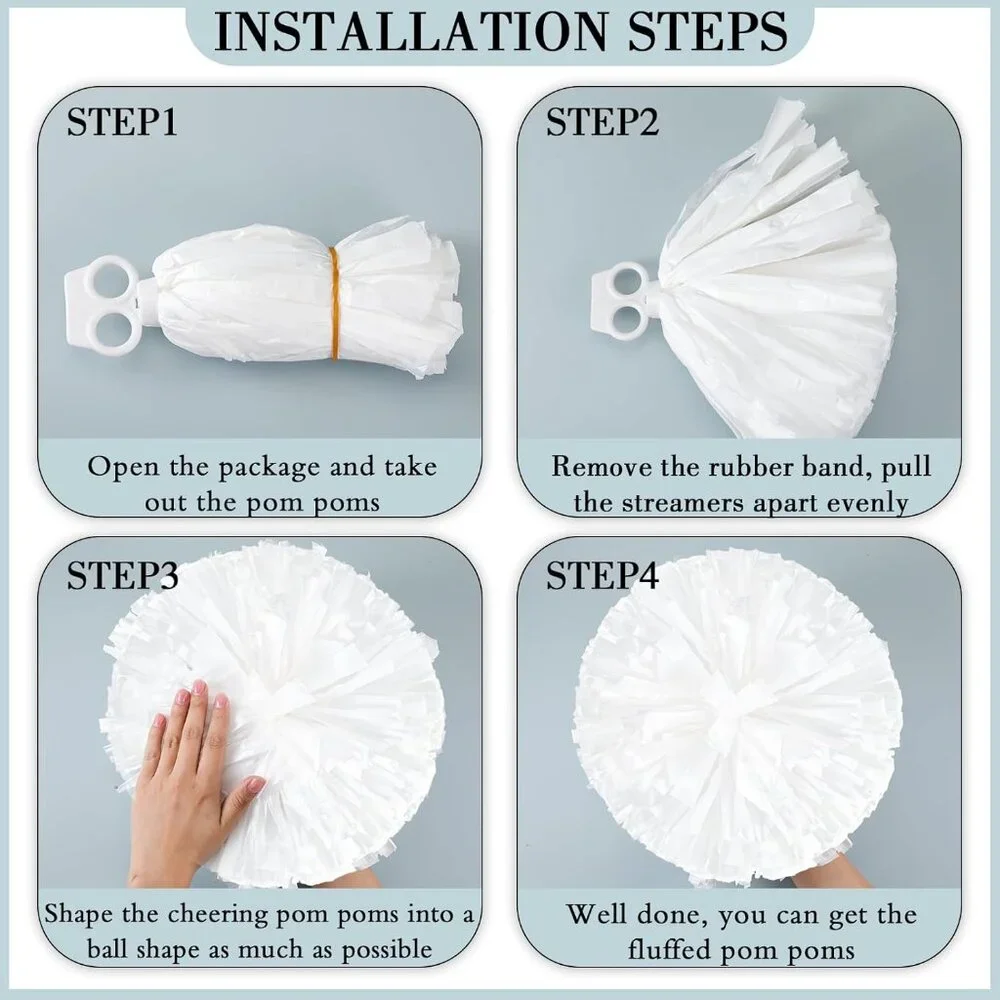 INSTALLATION STEPS

STEP1

Open the package and take out the pom poms

STEP2

Remove the rubber band, pull the streamers apart evenly

STEP3

Shape the cheering pom poms into a ball shape as much as possible

STEP4

Well done, you can get the fluffed pom poms